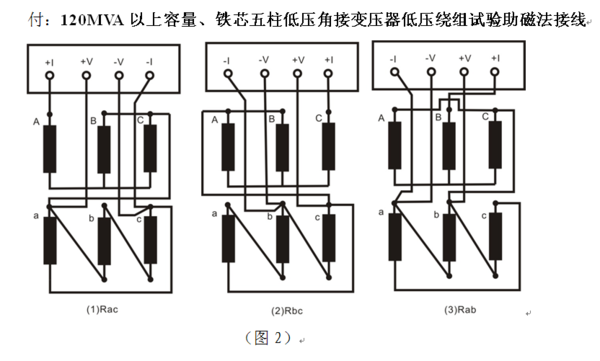 付：120MVA 以上容量、铁芯五柱低压角接变压器低压绕组试验助磁法接线

+I +V -V -I

A B C

a b c

(1)Rac

-I -V +V +I

A B C

a b c

(2)Rbc

-I -V +V +I

A B C

a b c

(3)Rab

（图 2）